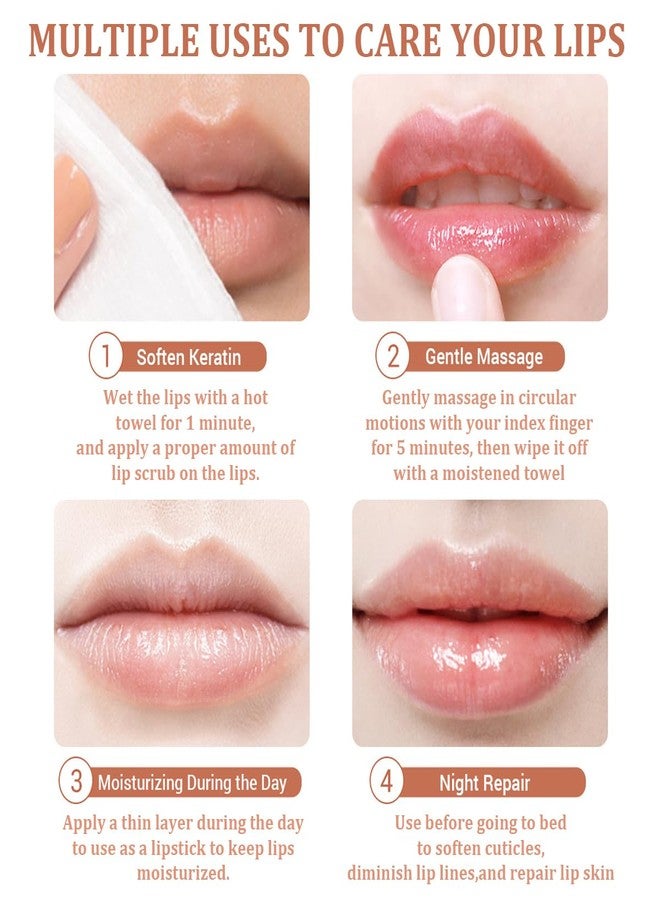 MULTIPLE USES TO CARE YOUR LIPS

1 Soften Keratin

Wet the lips with a hot towel for 1 minute, and apply a proper amount of lip scrub on the lips.

2 Gentle Massage

Gently massage in circular motions with your index finger for 5 minutes, then wipe it off with a moistened towel

3 Moisturizing During the Day

Apply a thin layer during the day to use as a lipstick to keep lips moisturized.

4 Night Repair

Use before going to bed to soften cuticles, diminish lip lines,and repair lip skin